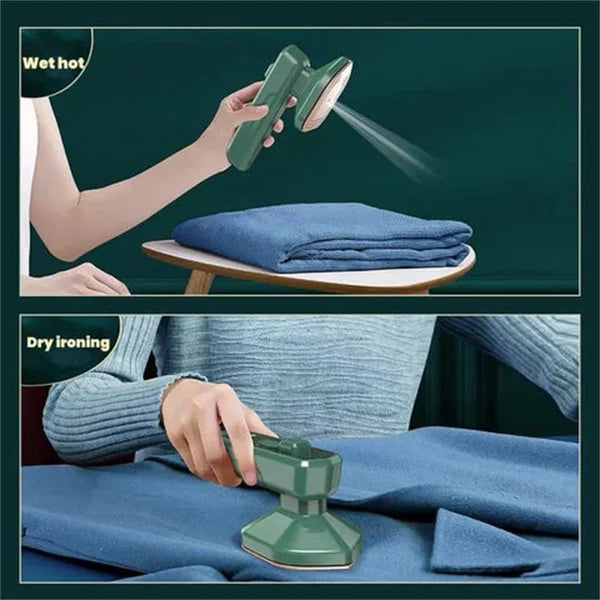 Wet hot

Dry ironing